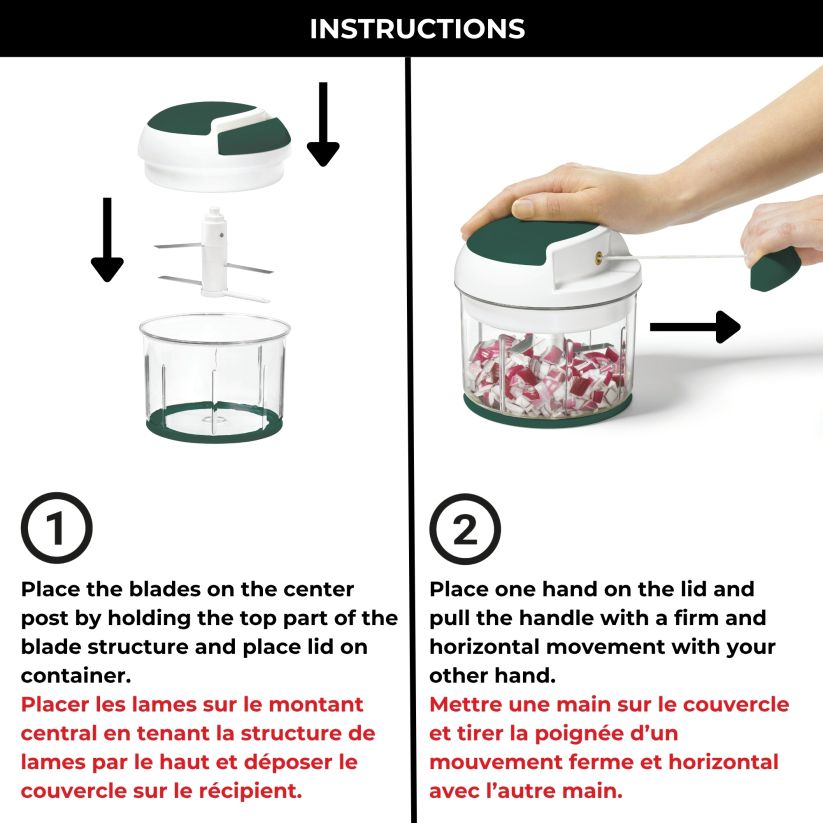 INSTRUCTIONS

1

Place the blades on the center post by holding the top part of the blade structure and place lid on container.
Placer les lames sur le montant central en tenant la structure de lames par le haut et déposer le couvercle sur le récipient.

2

Place one hand on the lid and pull the handle with a firm and horizontal movement with your other hand.
Mettre une main sur le couvercle et tirer la poignée d'un mouvement ferme et horizontal avec l'autre main.